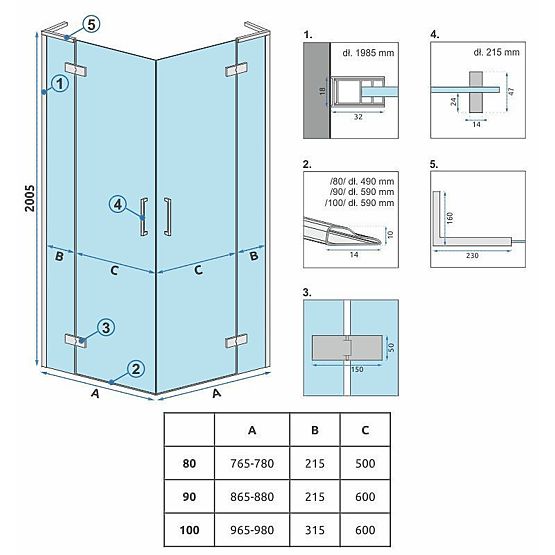 5
1
2005
4
B
C
C
B
3
2
A
A

1.
dł. 1985 mm
18
32

4.
dł. 215 mm
24
47
14

2.
/80/ dł. 490 mm
/90/ dł. 590 mm
/100/ dł. 590 mm
10
14

5.
160
230

3.
50
150

| | A | B | C |
|---|---|---|---|
| 80 | 765-780 | 215 | 500 |
| 90 | 865-880 | 215 | 600 |
| 100 | 965-980 | 315 | 600 |