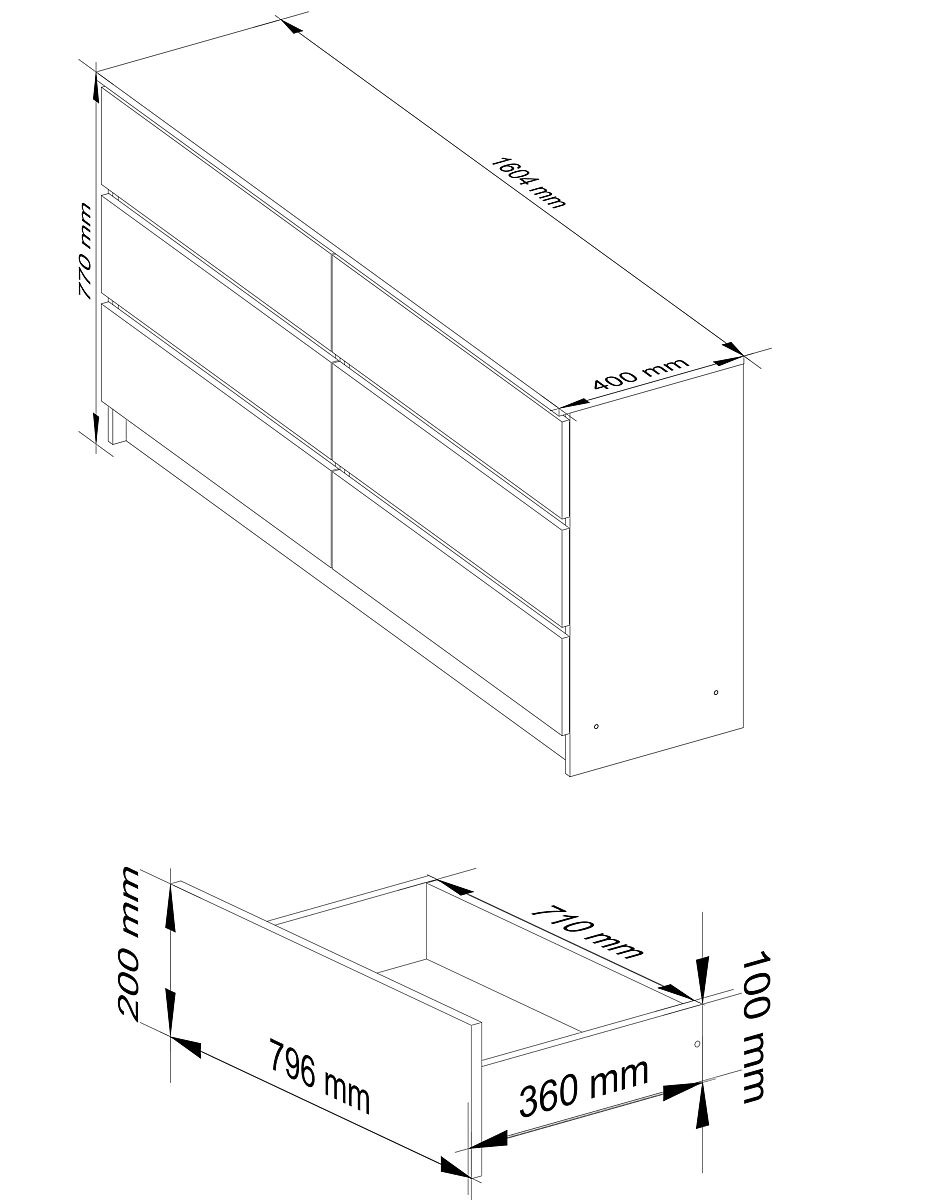 1604 mm
770 mm
400 mm
200 mm
710 mm
100 mm
796 mm
360 mm