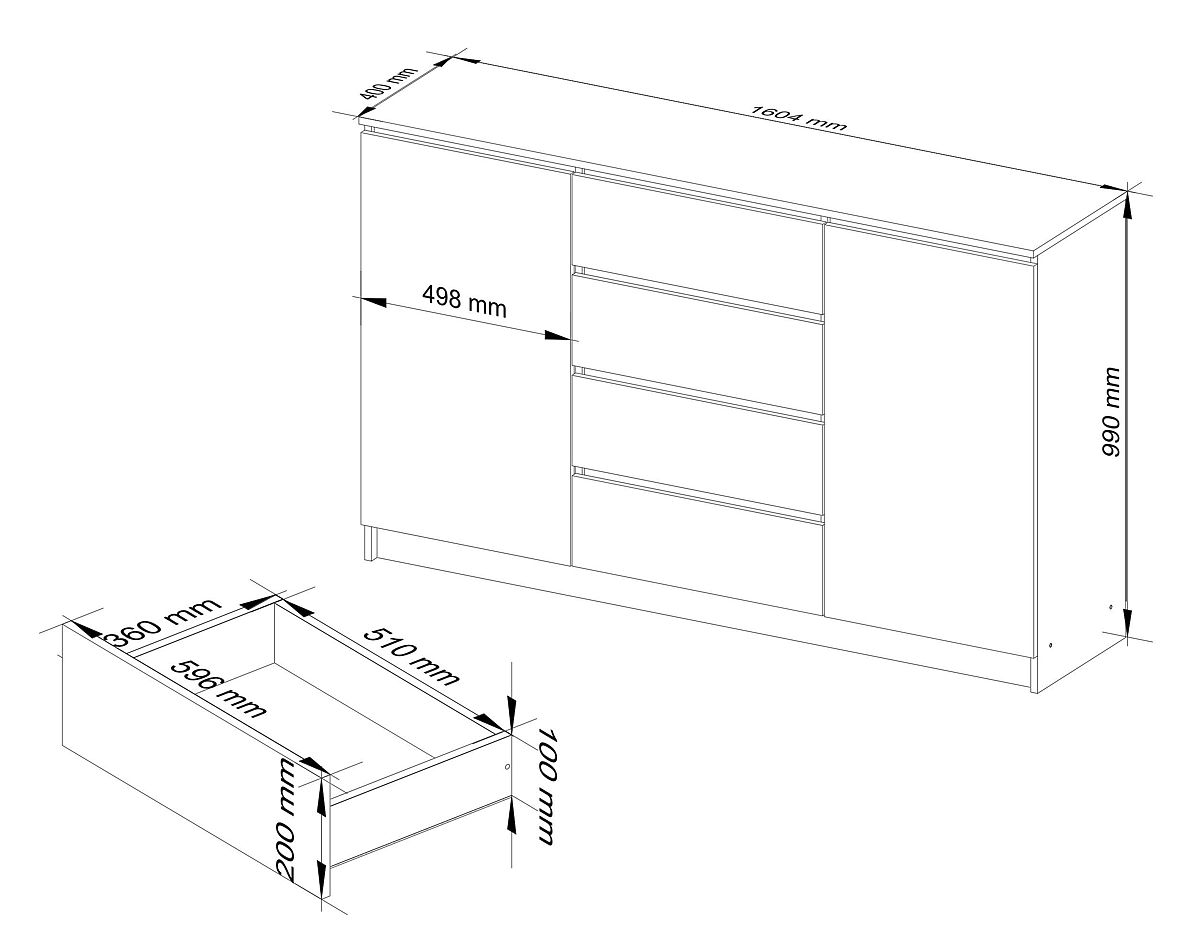 400 mm
1604 mm
498 mm
990 mm
360 mm
510 mm
596 mm
100 mm
200 mm